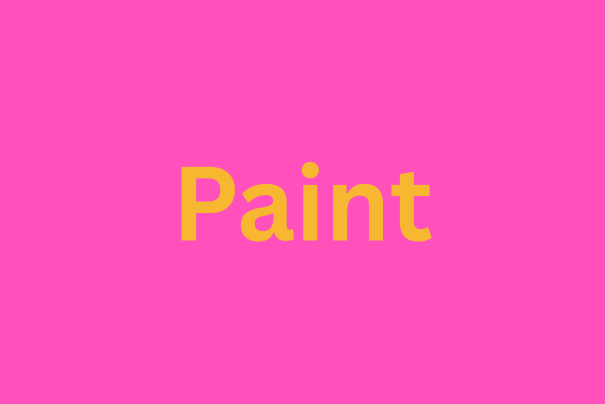 Paint